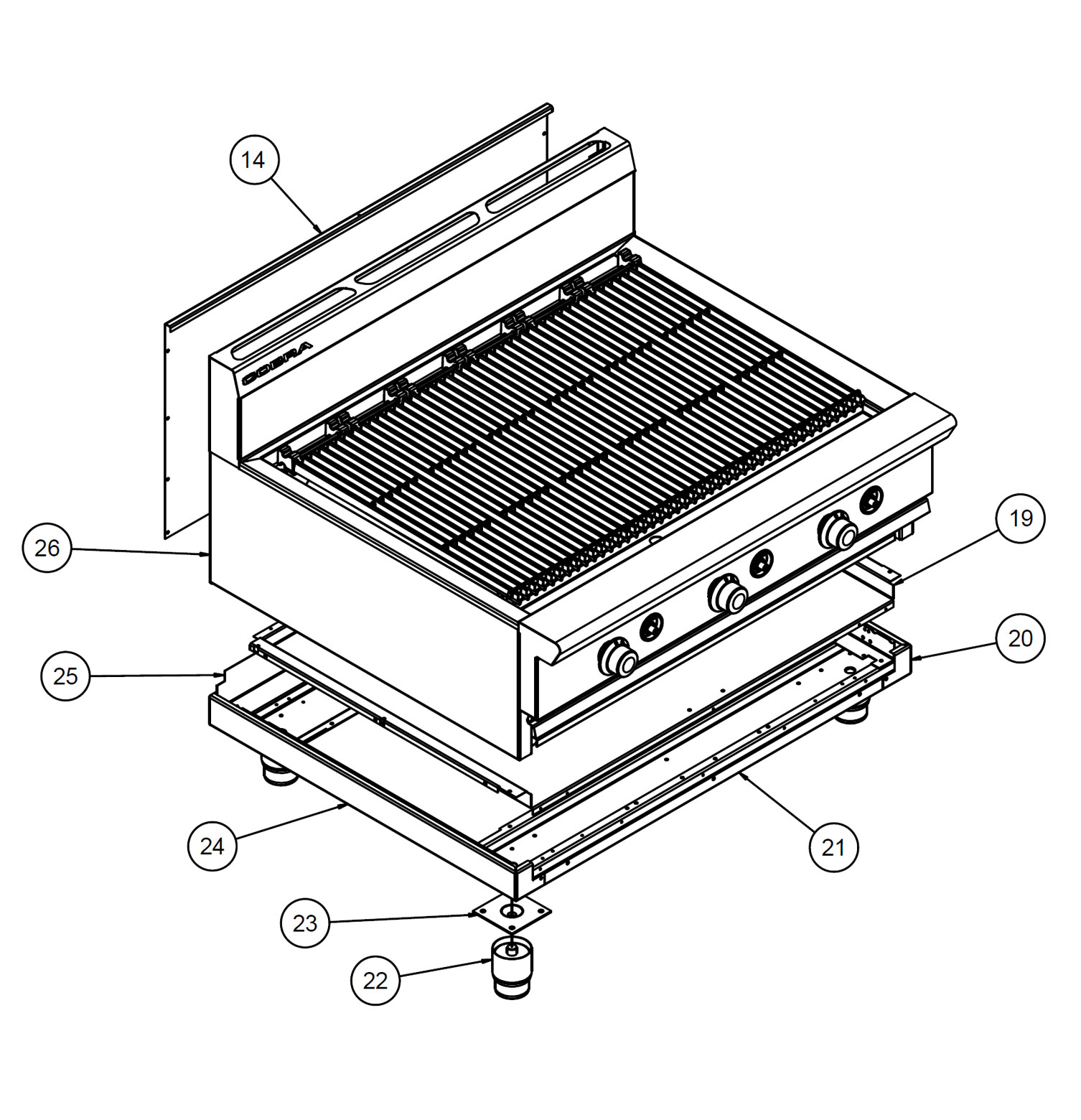 14

COBRA

26

19

20

25

24

21

23

22