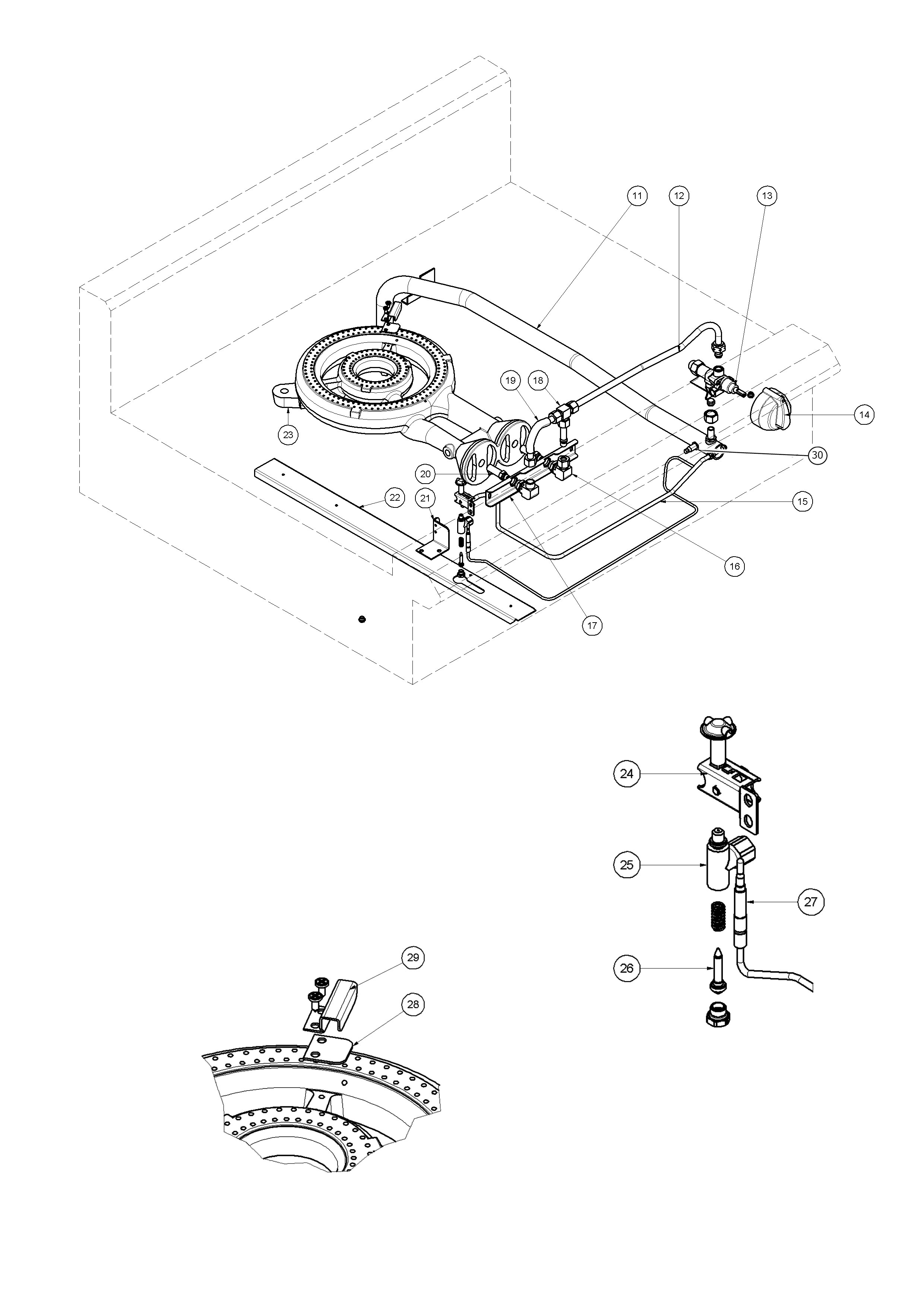 11
12
13
19
18
14
23
30
20
22
21
15
16
17
24
25
27
26
29
28