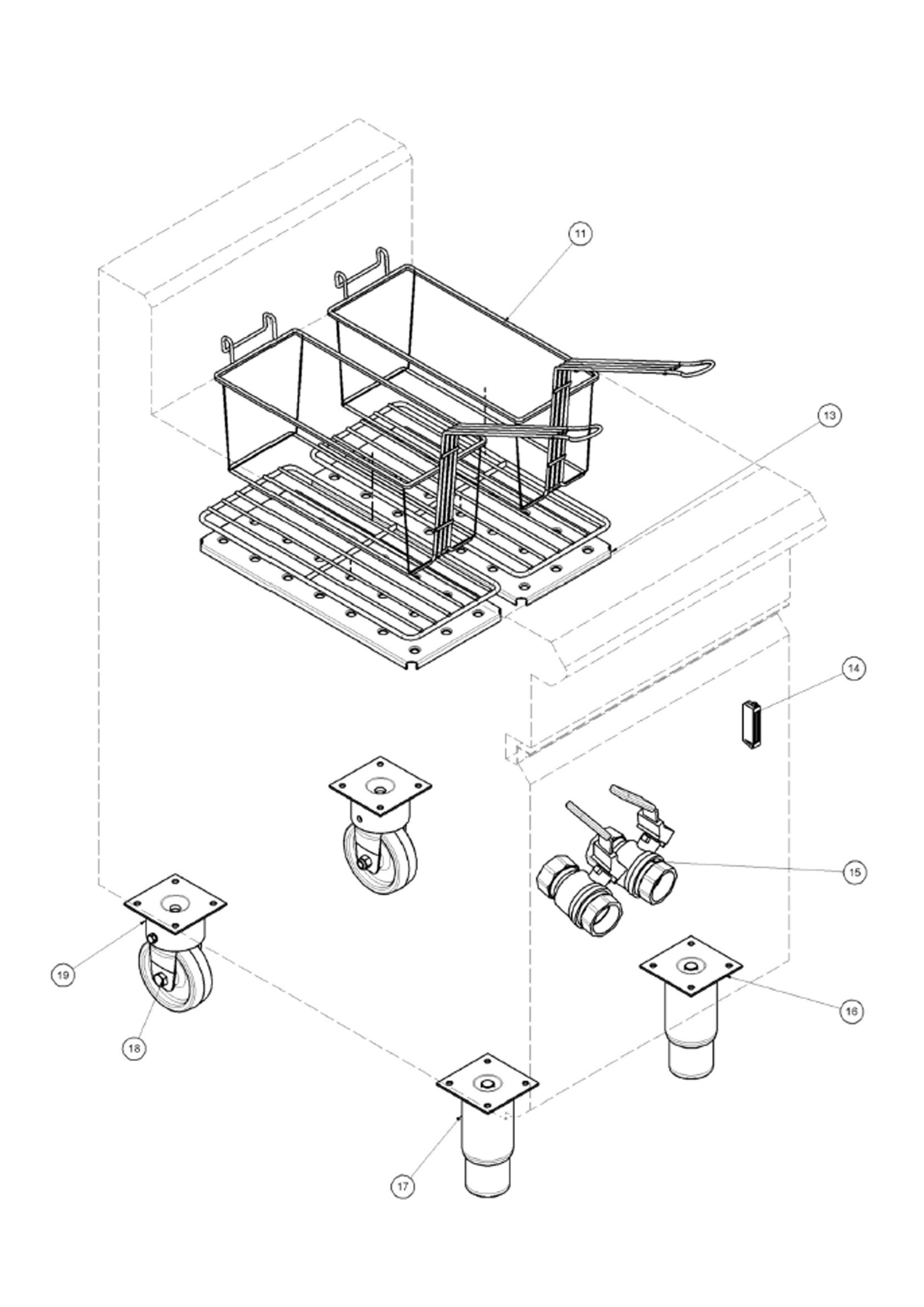 11

13

14

15

19

18

16

17