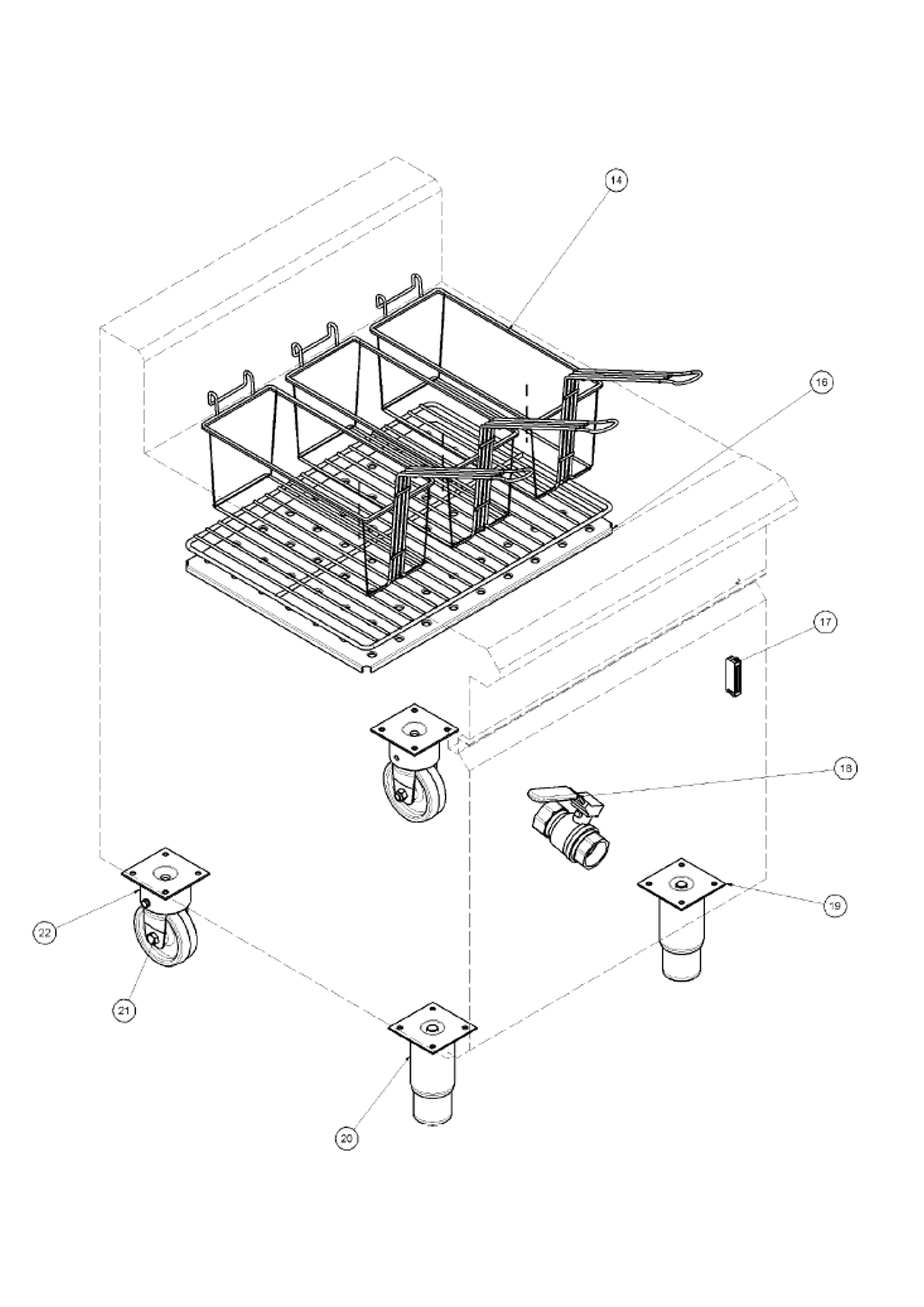 14
16
17
18
19
22
21
20