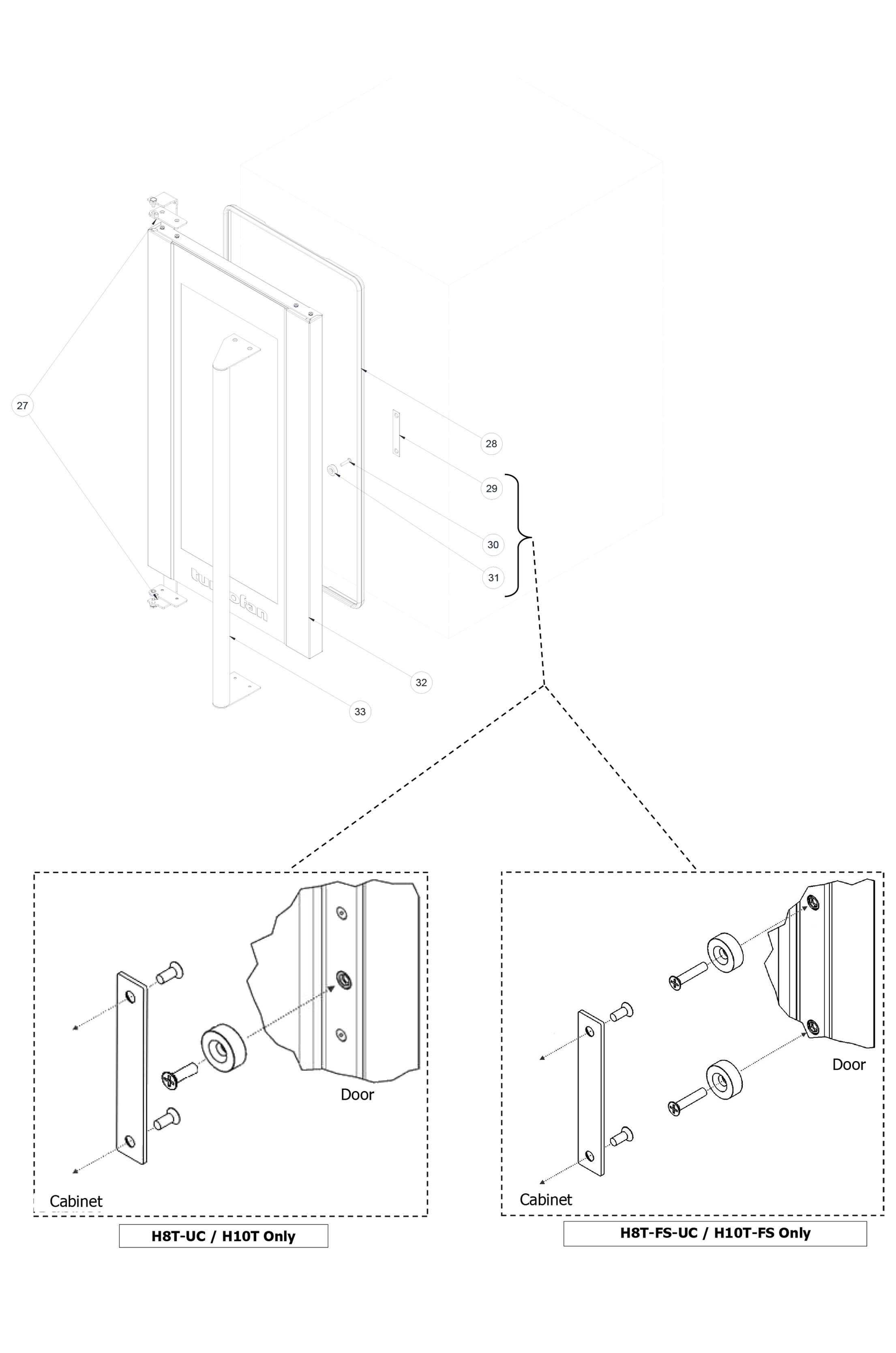 27

28

29

30

31

32

33

turbofan

Door

Cabinet

H8T-UC / H10T Only

Door

Cabinet

H8T-FS-UC / H10T-FS Only