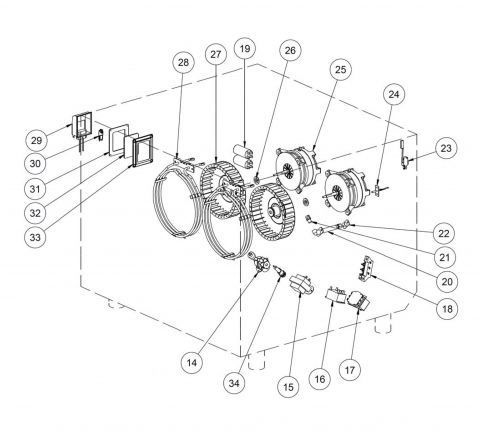 28
27
19
26
25
24
23
29
30
31
32
33
22
21
20
18
14
34
15
16
17