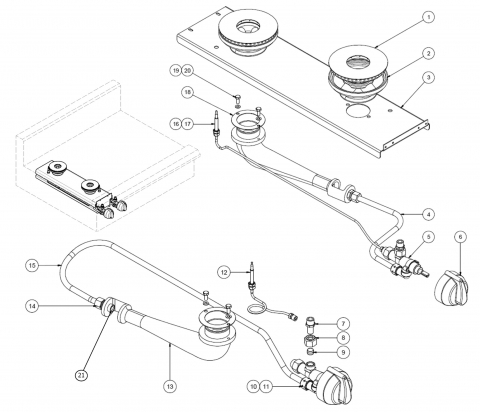 1
2
3
19 20
18
16 17
4
5
6
15
12
14
7
8
9
21
13
10 11